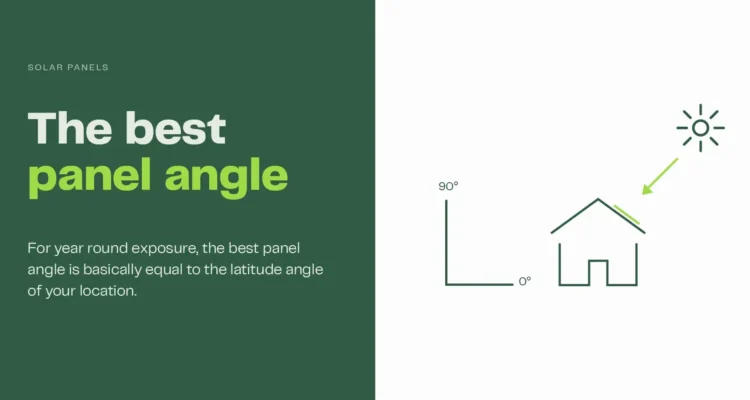 SOLAR PANELS

The best
panel angle

For year round exposure, the best panel angle is basically equal to the latitude angle of your location.

90°

0°